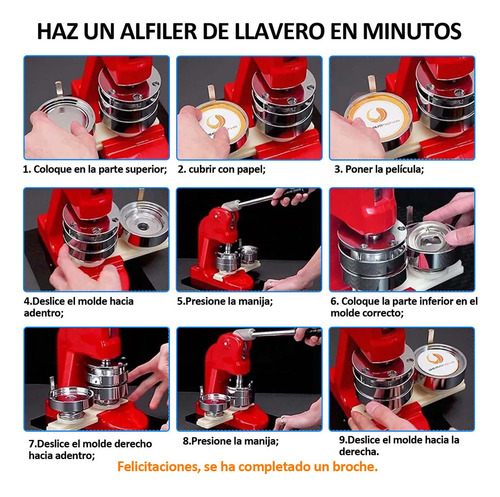 HAZ UN ALFILER DE LLAVERO EN MINUTOS

1. Coloque en la parte superior;

2. cubrir con papel;

3. Poner la película;

4.Deslice el molde hacia adentro;

5.Presione la manija;

6. Coloque la parte inferior en el molde correcto;

7.Deslice el molde derecho hacia adentro;

8.Presione la manija;

9.Deslice el molde hacia la derecha.

Felicitaciones, se ha completado un broche.