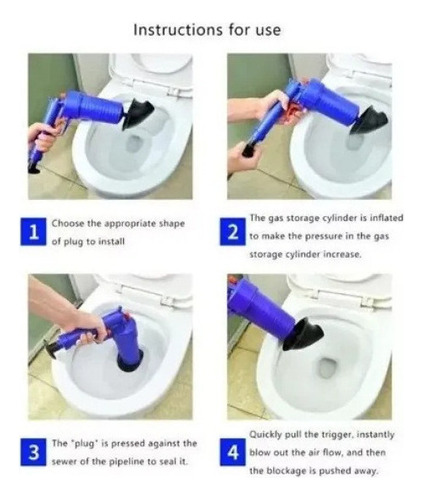 Instructions for use

1 Choose the appropriate shape of plug to install

2 The gas storage cylinder is inflated to make the pressure in the gas storage cylinder increase.

3 The "plug" is pressed against the sewer of the pipeline to seal it.

4 Quickly pull the trigger, instantly blow out the air flow, and then the blockage is pushed away.