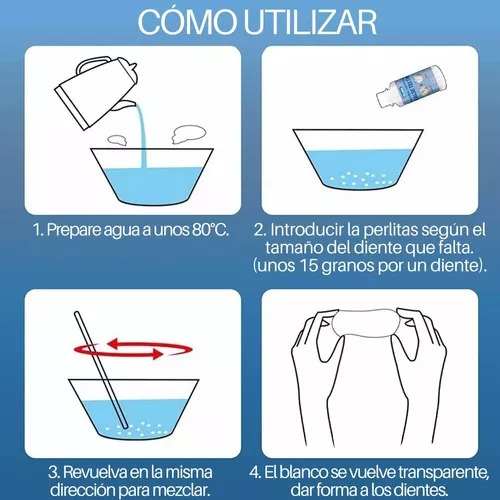 CÓMO UTILIZAR

1. Prepare agua a unos 80°C.

2. Introducir la perlitas según el tamaño del diente que falta. (unos 15 granos por un diente).

3. Revuelva en la misma dirección para mezclar.

4. El blanco se vuelve transparente, dar forma a los dientes.