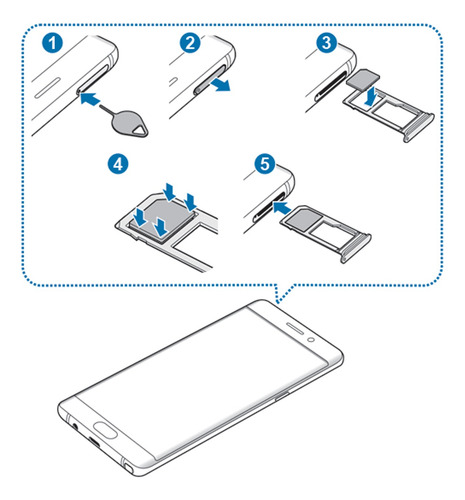 1
2
3
4
5