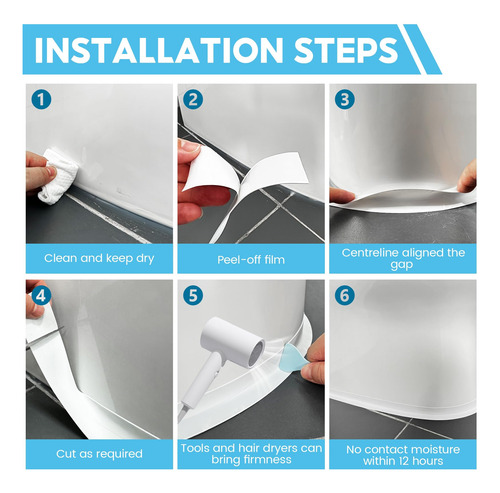 INSTALLATION STEPS

1
Clean and keep dry

2
Peel-off film

3
Centreline aligned the gap

4
Cut as required

5
Tools and hair dryers can bring firmness

6
No contact moisture within 12 hours