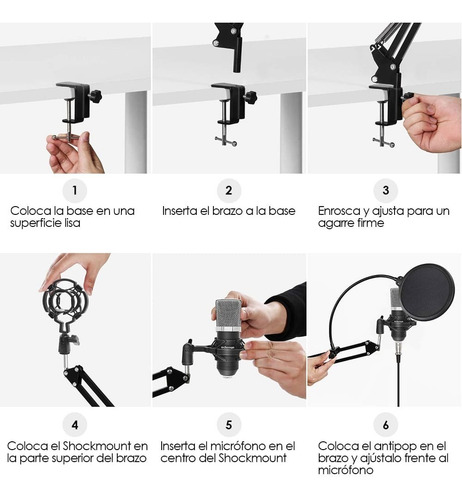 1

Coloca la base en una superficie lisa

2

Inserta el brazo a la base

3

Enrosca y ajusta para un agarre firme

4

Coloca el Shockmount en la parte superior del brazo

5

Inserta el micrófono en el centro del Shockmount

6

Coloca el antipop en el brazo y ajústalo frente al micrófono