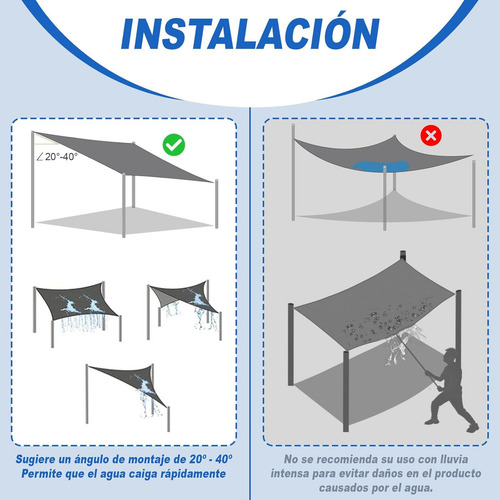 INSTALACIÓN

∠20°-40°

Sugiere un ángulo de montaje de 20º - 40º
Permite que el agua caiga rápidamente

No se recomienda su uso con lluvia intensa para evitar daños en el producto causados por el agua.