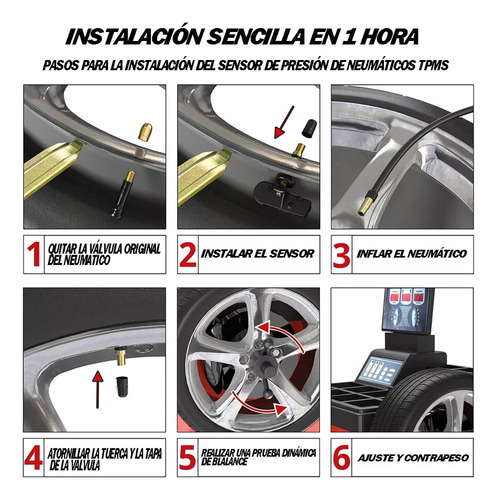 INSTALACIÓN SENCILLA EN 1 HORA

PASOS PARA LA INSTALACIÓN DEL SENSOR DE PRESIÓN DE NEUMÁTICOS TPMS

1 QUITAR LA VÁLVULA ORIGINAL DEL NEUMÁTICO

2 INSTALAR EL SENSOR

3 INFLAR EL NEUMÁTICO

4 ATORNILLAR LA TUERCA Y LA TAPA DE LA VALVULA

5 REALIZAR UNA PRUEBA DINÁMICA DE BLALANCE

6 AJUSTE Y CONTRAPESO