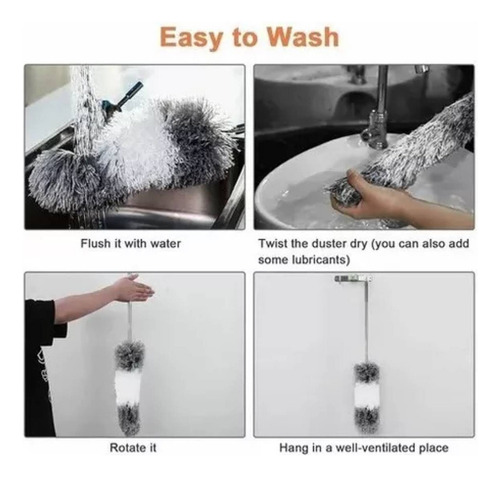 Easy to Wash

Flush it with water

Twist the duster dry (you can also add some lubricants)

Rotate it

Hang in a well-ventilated place