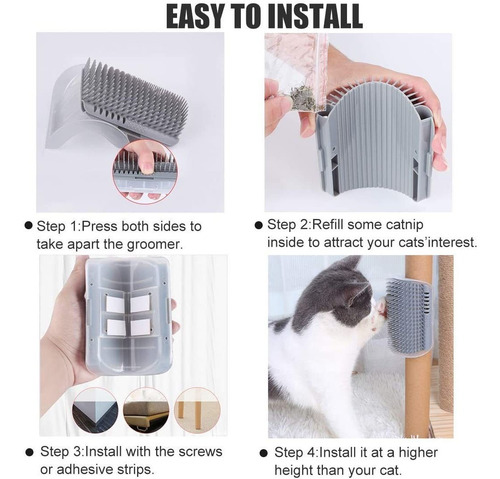 EASY TO INSTALL

● Step 1:Press both sides to take apart the groomer.

● Step 2:Refill some catnip inside to attract your cats'interest.

● Step 3:Install with the screws or adhesive strips.

● Step 4:Install it at a higher height than your cat.