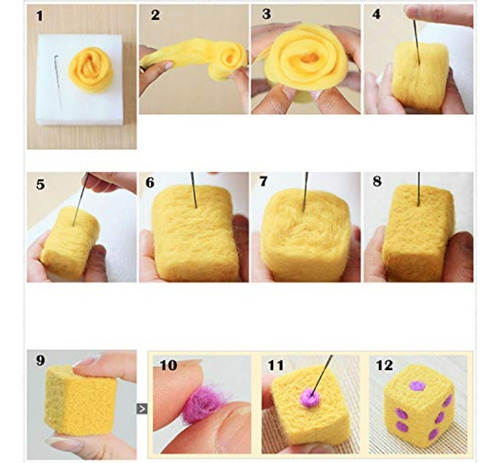 1
2
3
4
5
6
7
8
9
>
10
11
12