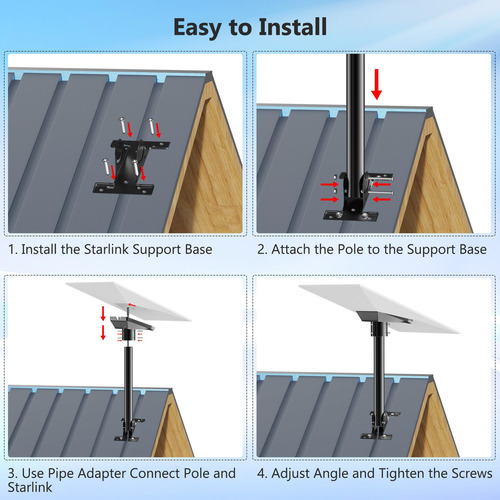 Easy to Install

1. Install the Starlink Support Base

2. Attach the Pole to the Support Base

3. Use Pipe Adapter Connect Pole and Starlink

4. Adjust Angle and Tighten the Screws