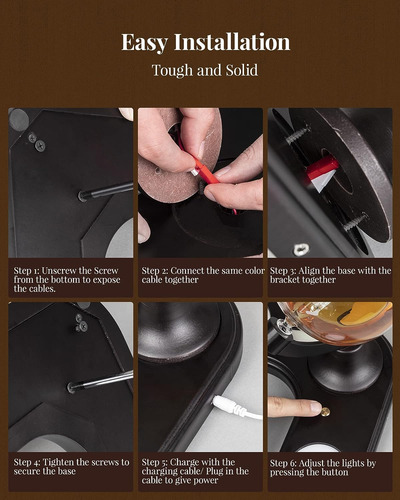 Easy Installation

Tough and Solid

Step 1: Unscrew the Screw from the bottom to expose the cables.

Step 2: Connect the same color cable together

Step 3: Align the base with the bracket together

Step 4: Tighten the screws to secure the base

Step 5: Charge with the charging cable/ Plug in the cable to give power

Step 6: Adjust the lights by pressing the button