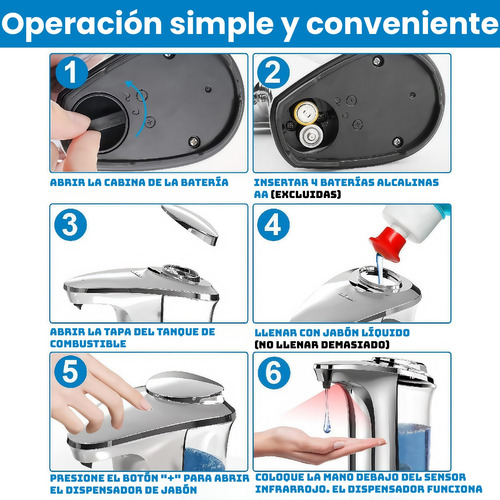 Operación simple y conveniente

1

ABRIR LA CABINA DE LA BATERÍA

2

INSERTAR 4 BATERÍAS ALCALINAS AA (EXCLUIDAS)

3

ABRIR LA TAPA DEL TANQUE DE COMBUSTIBLE

4

LLENAR CON JABÓN LÍQUIDO (NO LLENAR DEMASIADO)

5

PRESIONE EL BOTÓN "+" PARA ABRIR EL DISPENSADOR DE JABÓN

6

COLOQUE LA MANO DEBAJO DEL SENSOR INFRARROJO. EL DISPENSADOR FUNCIONA