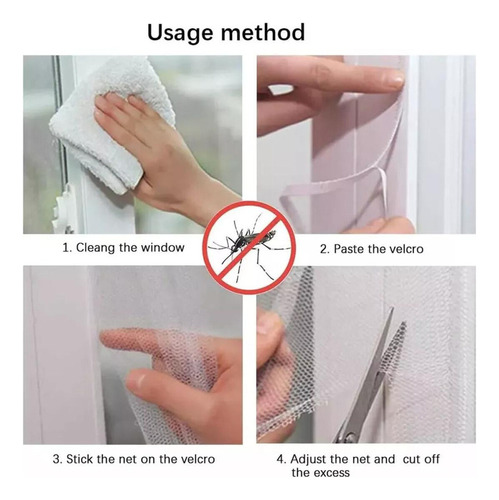 Usage method

1. Cleang the window

2. Paste the velcro

3. Stick the net on the velcro

4. Adjust the net and cut off the excess