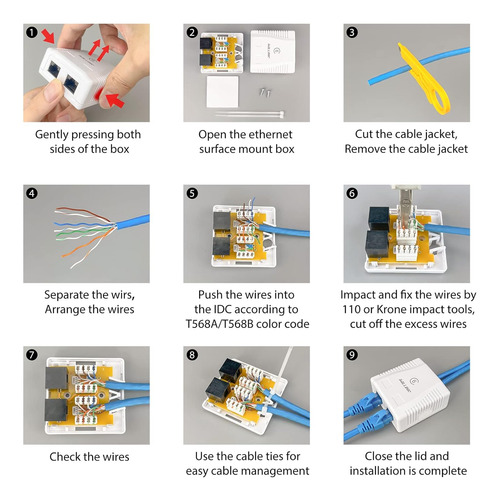 1
Gently pressing both sides of the box

2
Open the ethernet surface mount box

3
Cut the cable jacket, Remove the cable jacket

4
Separate the wirs, Arrange the wires

5
Push the wires into the IDC according to T568A/T568B color code

6
Impact and fix the wires by 110 or Krone impact tools, cut off the excess wires

7
Check the wires

8
Use the cable ties for easy cable management

9
Close the lid and installation is complete