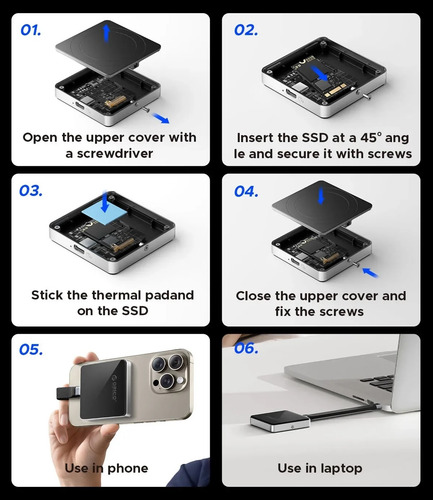 01.

Open the upper cover with a screwdriver

02.

Insert the SSD at a 45° ang le and secure it with screws

03.

Stick the thermal padand on the SSD

04.

Close the upper cover and fix the screws

05.

ORICO

Use in phone

06.

Use in laptop