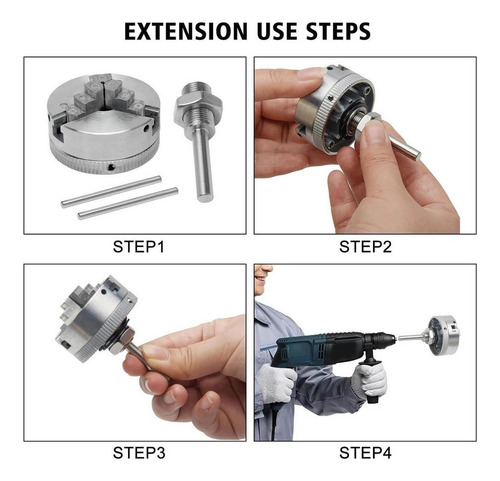 EXTENSION USE STEPS

STEP1

STEP2

STEP3

STEP4