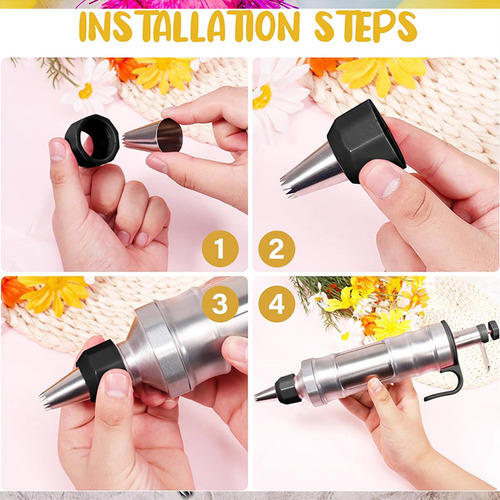 INSTALLATION STEPS

1

2

3

4