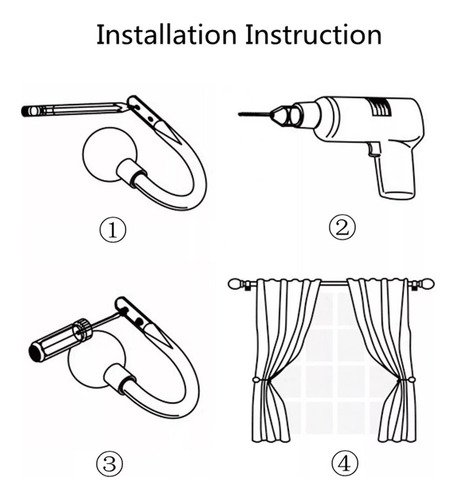 Installation Instruction

①

②

③

④