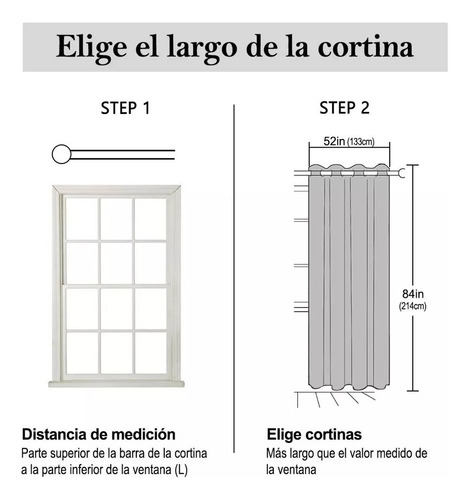 Elige el largo de la cortina

STEP 1

Distancia de medición
Parte superior de la barra de la cortina a la parte inferior de la ventana (L)

STEP 2

52in (133cm)

84in (214cm)

Elige cortinas
Más largo que el valor medido de la ventana