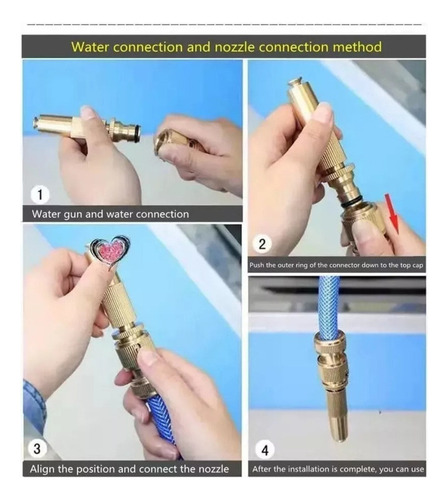 Water connection and nozzle connection method

1
Water gun and water connection

2
Push the outer ring of the connector down to the top cap

3
Align the position and connect the nozzle

4
After the installation is complete, you can use