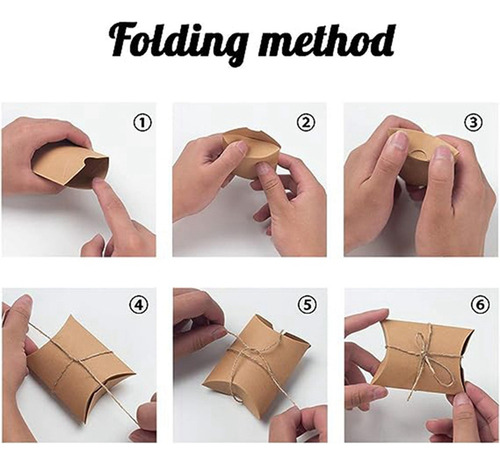 Folding method

①

②

③

④

⑤

⑥