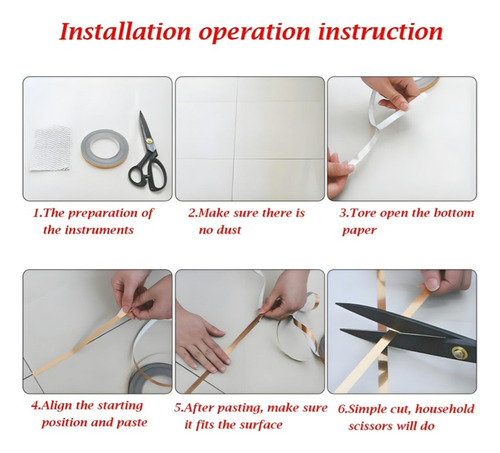 Installation operation instruction

1.The preparation of the instruments

2.Make sure there is no dust

3.Tore open the bottom paper

4.Align the starting position and paste

5.After pasting, make sure it fits the surface

6.Simple cut, household scissors will do