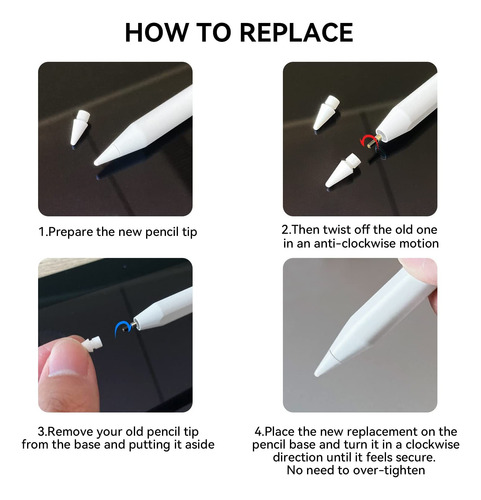 HOW TO REPLACE

1.Prepare the new pencil tip

2.Then twist off the old one in an anti-clockwise motion

3.Remove your old pencil tip from the base and putting it aside

4.Place the new replacement on the pencil base and turn it in a clockwise direction until it feels secure. No need to over-tighten