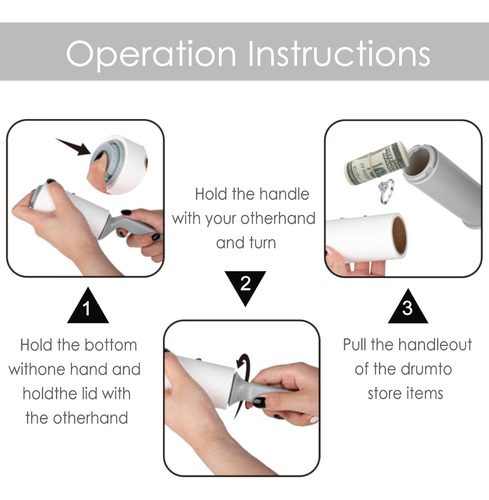 Operation Instructions

1

Hold the bottom withone hand and holdthe lid with the otherhand

Hold the handle with your otherhand and turn

2

3

Pull the handleout of the drumto store items