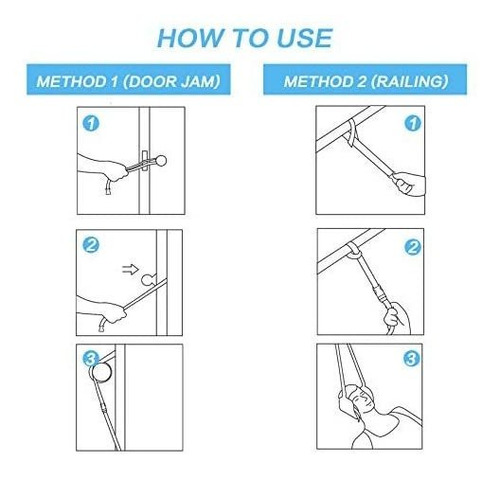 HOW TO USE

METHOD 1 (DOOR JAM)

1

2

3

METHOD 2 (RAILING)

1

2

3