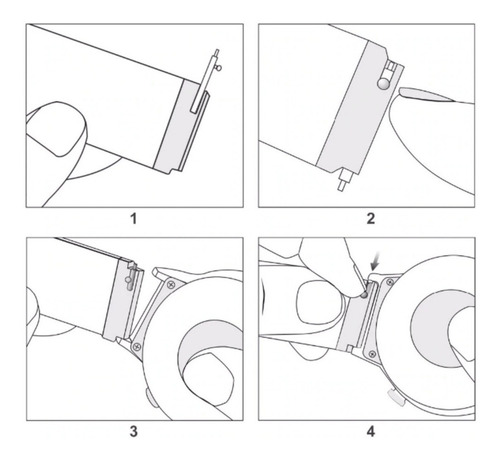 1

2

3

4