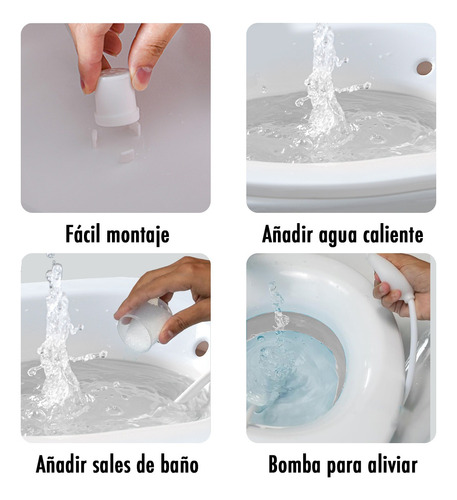 Fácil montaje

Añadir agua caliente

Añadir sales de baño

Bomba para aliviar