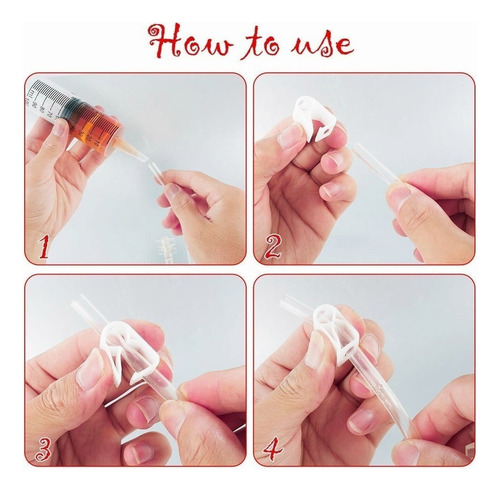 How to use

1

2

3

4