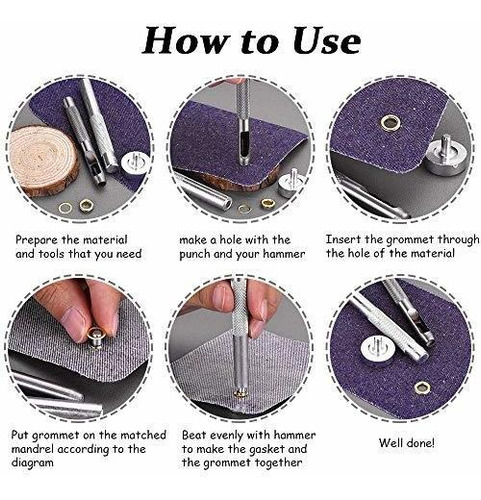 How to Use

Prepare the material and tools that you need

make a hole with the punch and your hammer

Insert the grommet through the hole of the material

Put grommet on the matched mandrel according to the diagram

Beat evenly with hammer to make the gasket and the grommet together

Well done!