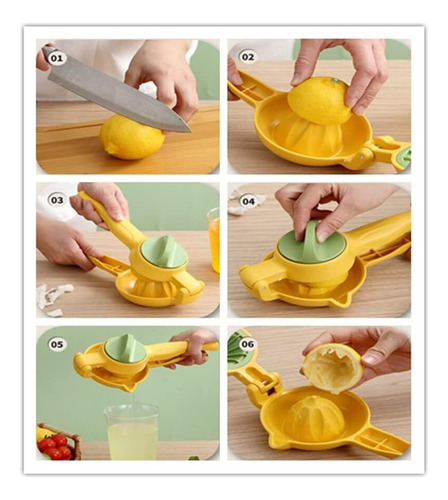 01

02

03

04

05

06