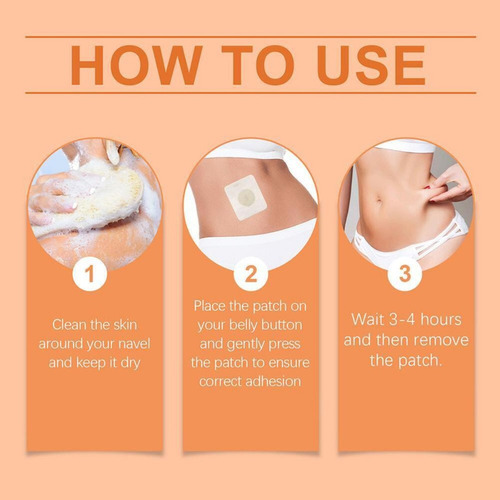 HOW TO USE

1

Clean the skin around your navel and keep it dry

2

Place the patch on your belly button and gently press the patch to ensure correct adhesion

3

Wait 3-4 hours and then remove the patch.