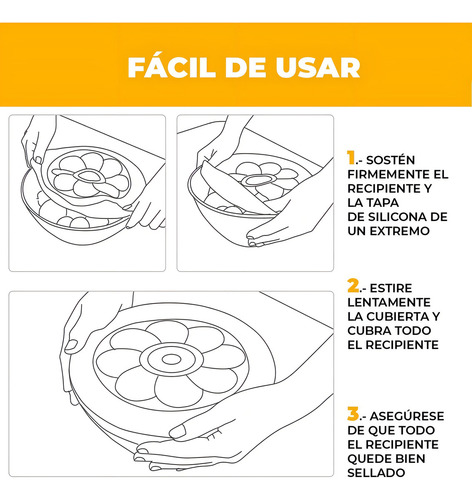 FÁCIL DE USAR

1.- SOSTÉN FIRMEMENTE EL RECIPIENTE Y LA TAPA DE SILICONA DE UN EXTREMO

2.- ESTIRE LENTAMENTE LA CUBIERTA Y CUBRA TODO EL RECIPIENTE

3.- ASEGÚRESE DE QUE TODO EL RECIPIENTE QUEDE BIEN SELLADO