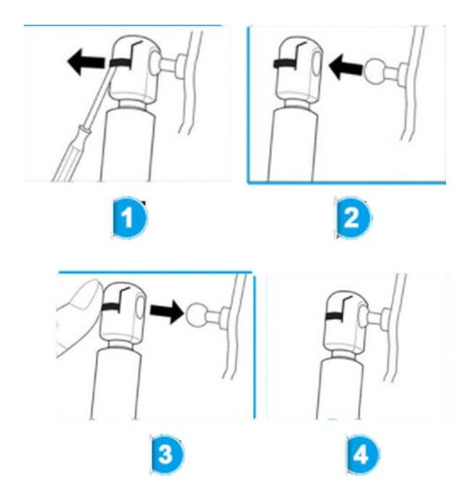 1

2

3

4