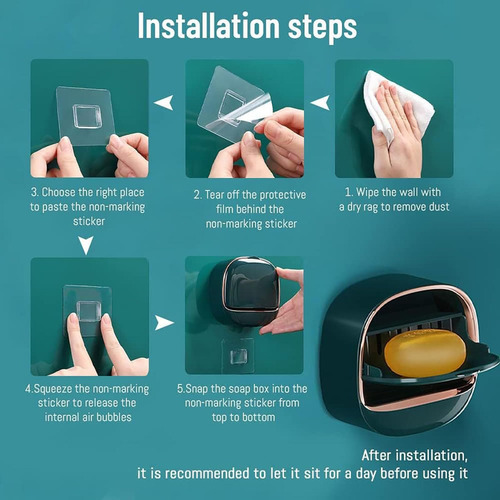 Installation steps

3. Choose the right place to paste the non-marking sticker

2. Tear off the protective film behind the non-marking sticker

1. Wipe the wall with a dry rag to remove dust

4.Squeeze the non-marking sticker to release the internal air bubbles

5.Snap the soap box into the non-marking sticker from top to bottom

After installation, it is recommended to let it sit for a day before using it