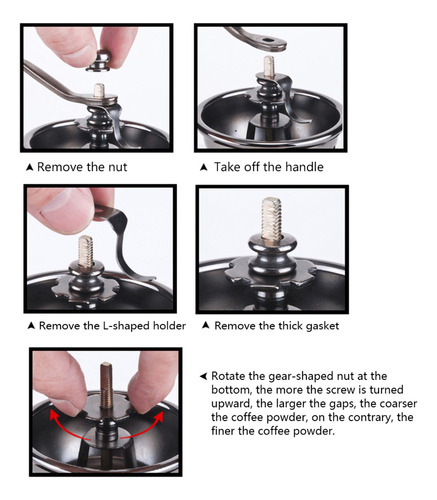 ▲ Remove the nut

▲ Take off the handle

▲ Remove the L-shaped holder

▲ Remove the thick gasket

◄ Rotate the gear-shaped nut at the bottom, the more the screw is turned upward, the larger the gaps, the coarser the coffee powder, on the contrary, the finer the coffee powder.