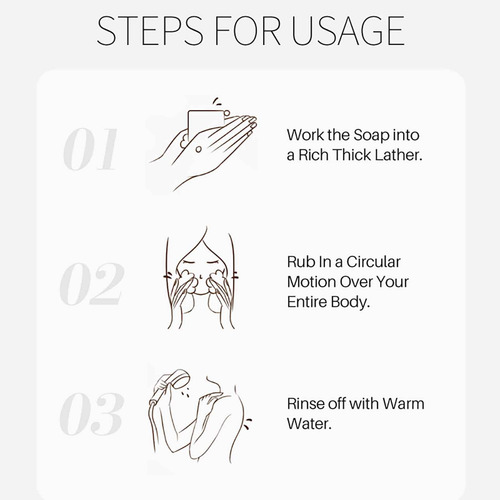 STEPS FOR USAGE

01

Work the Soap into a Rich Thick Lather.

02

Rub In a Circular Motion Over Your Entire Body.

03

Rinse off with Warm Water.