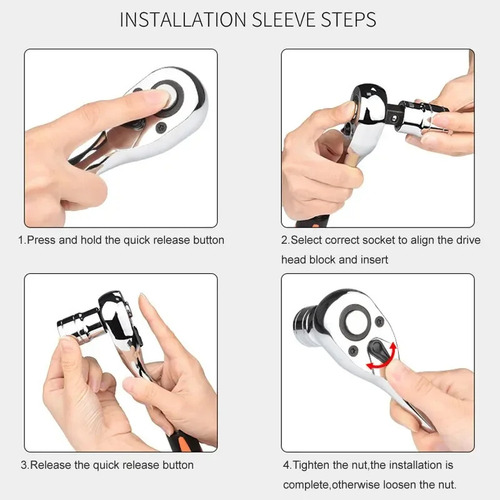 INSTALLATION SLEEVE STEPS

1.Press and hold the quick release button

2.Select correct socket to align the drive head block and insert

3.Release the quick release button

4.Tighten the nut,the installation is complete,otherwise loosen the nut.