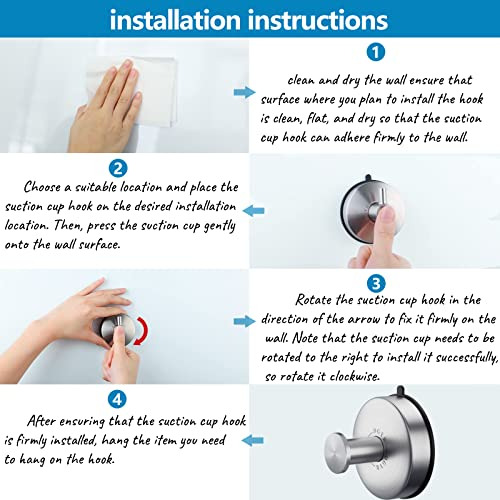 installation instructions

1

clean and dry the wall ensure that surface where you plan to install the hook is clean, flat, and dry so that the suction cup hook can adhere firmly to the wall.

2

Choose a suitable location and place the suction cup hook on the desired installation location. Then, press the suction cup gently onto the wall surface.

3

Rotate the suction cup hook in the direction of the arrow to fix it firmly on the wall. Note that the suction cup needs to be rotated to the right to install it successfully, so rotate it clockwise.

4

After ensuring that the suction cup hook is firmly installed, hang the item you need to hang on the hook.