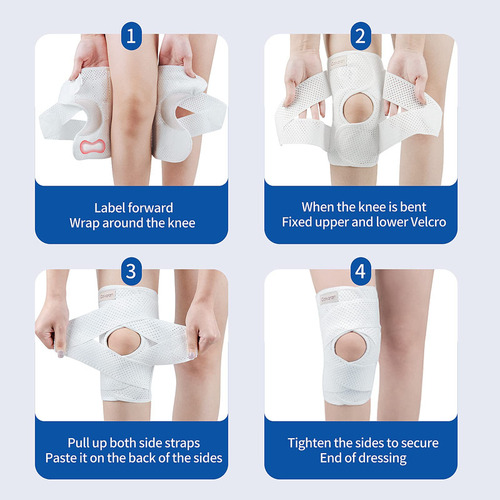 1

Label forward
Wrap around the knee

2

When the knee is bent
Fixed upper and lower Velcro

3

Pull up both side straps
Paste it on the back of the sides

4

Tighten the sides to secure
End of dressing