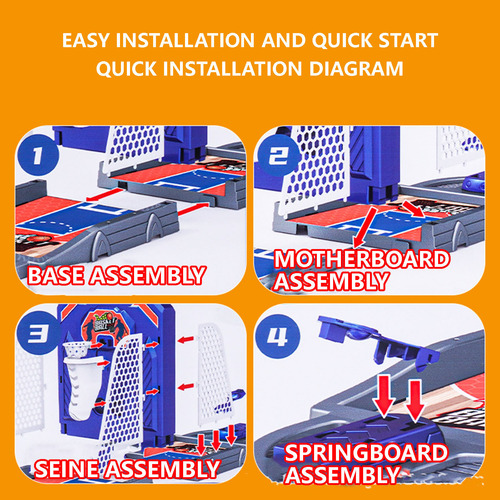 EASY INSTALLATION AND QUICK START
QUICK INSTALLATION DIAGRAM

1
BASE ASSEMBLY

2
MOTHERBOARD ASSEMBLY

3
SEINE ASSEMBLY

4
SPRINGBOARD ASSEMBLY