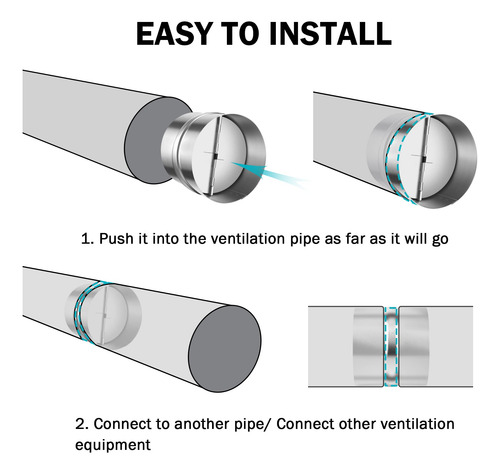 EASY TO INSTALL

1. Push it into the ventilation pipe as far as it will go

2. Connect to another pipe/ Connect other ventilation equipment