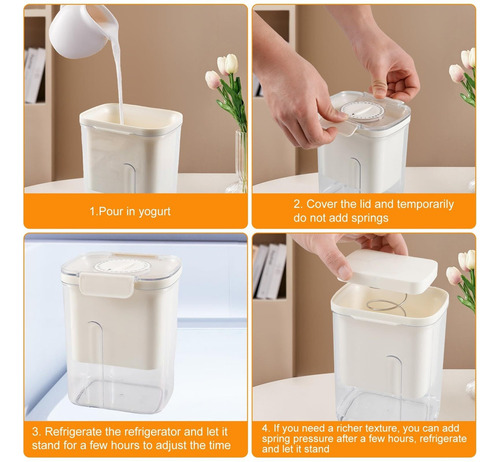 1.Pour in yogurt

2. Cover the lid and temporarily do not add springs

3. Refrigerate the refrigerator and let it stand for a few hours to adjust the time

4. If you need a richer texture, you can add spring pressure after a few hours, refrigerate and let it stand