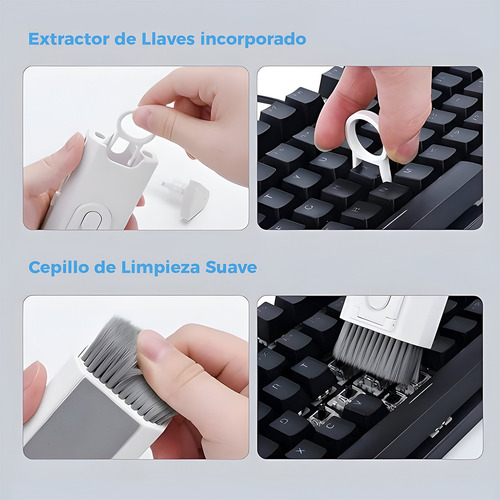 Extractor de Llaves incorporado

Cepillo de Limpieza Suave