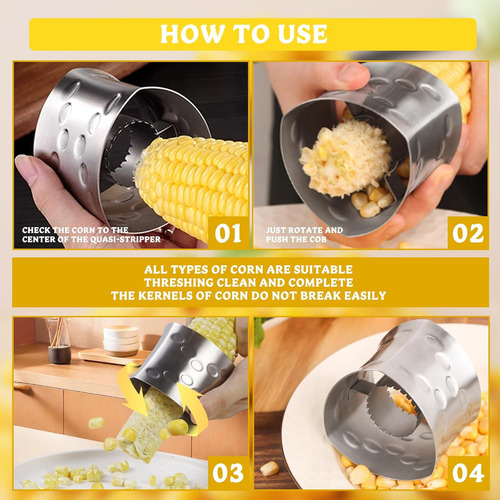 HOW TO USE

CHECK THE CORN TO THE CENTER OF THE QUASI-STRIPPER

01

JUST ROTATE AND PUSH THE COB

02

ALL TYPES OF CORN ARE SUITABLE
THRESHING CLEAN AND COMPLETE
THE KERNELS OF CORN DO NOT BREAK EASILY

03

04