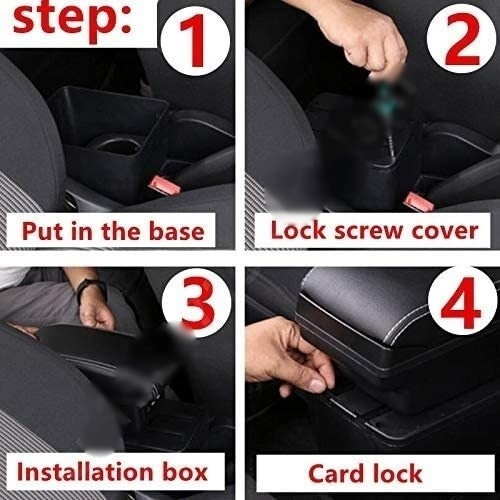 step: 1

Put in the base

2

Lock screw cover

3

Installation box

4

Card lock