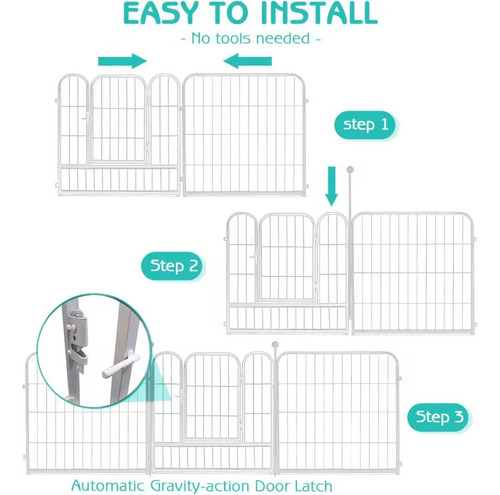 EASY TO INSTALL
- No tools needed -

step 1

Step 2

Step 3

Automatic Gravity-action Door Latch