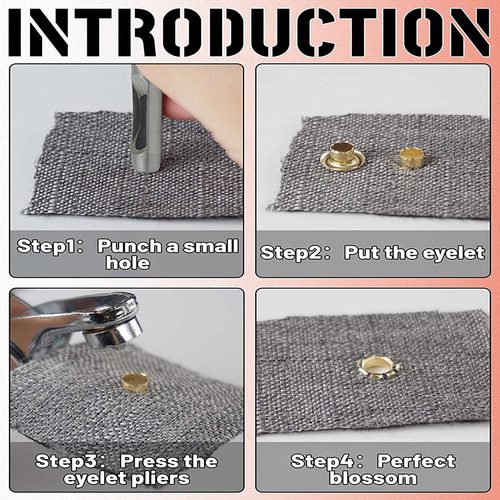 INTRODUCTION

Step1： Punch a small hole

Step2： Put the eyelet

Step3： Press the eyelet pliers

Step4： Perfect blossom