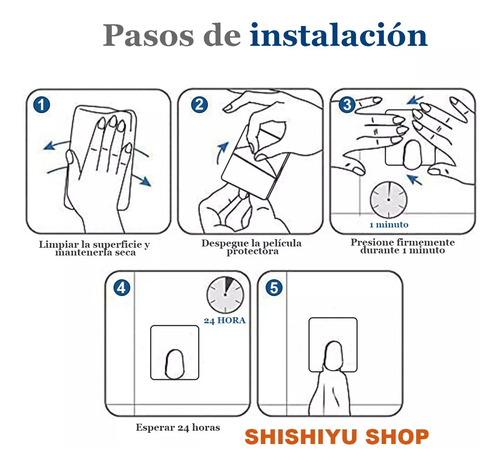 Pasos de instalación

1

Limpiar la superficie y mantenerla seca

2

Despegue la película protectora

3

1 minuto

Presione firmemente durante 1 minuto

4

24 HORA

Esperar 24 horas

5

SHISHIYU SHOP